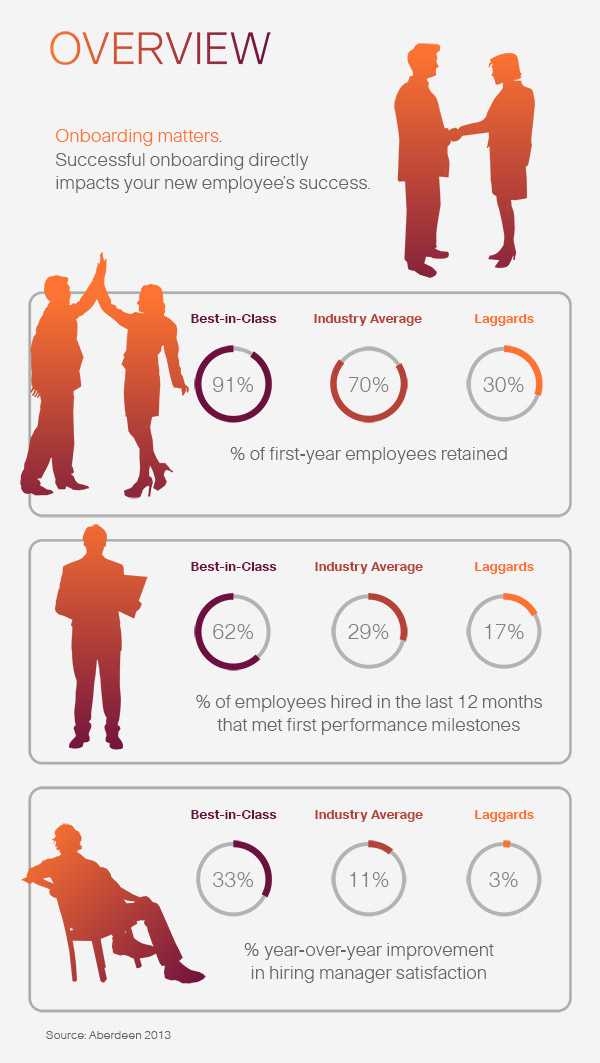 OVERVIEW

Onboarding matters.
Successful onboarding directly impacts your new employee's success.

Best-in-Class
91%
Industry Average
70%
Laggards
30%
% of first-year employees retained

Best-in-Class
62%
Industry Average
29%
Laggards
17%
% of employees hired in the last 12 months that met first performance milestones

Best-in-Class
33%
Industry Average
11%
Laggards
3%
% year-over-year improvement in hiring manager satisfaction

Source: Aberdeen 2013