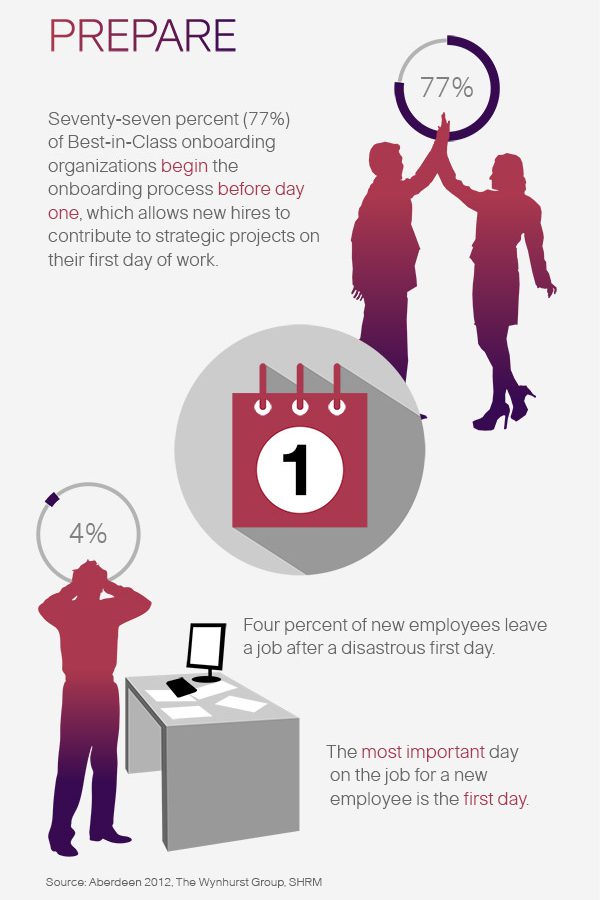 PREPARE

77%

Seventy-seven percent (77%) of Best-in-Class onboarding organizations begin the onboarding process before day one, which allows new hires to contribute to strategic projects on their first day of work.

1

4%

Four percent of new employees leave a job after a disastrous first day.

The most important day on the job for a new employee is the first day.

Source: Aberdeen 2012, The Wynhurst Group, SHRM