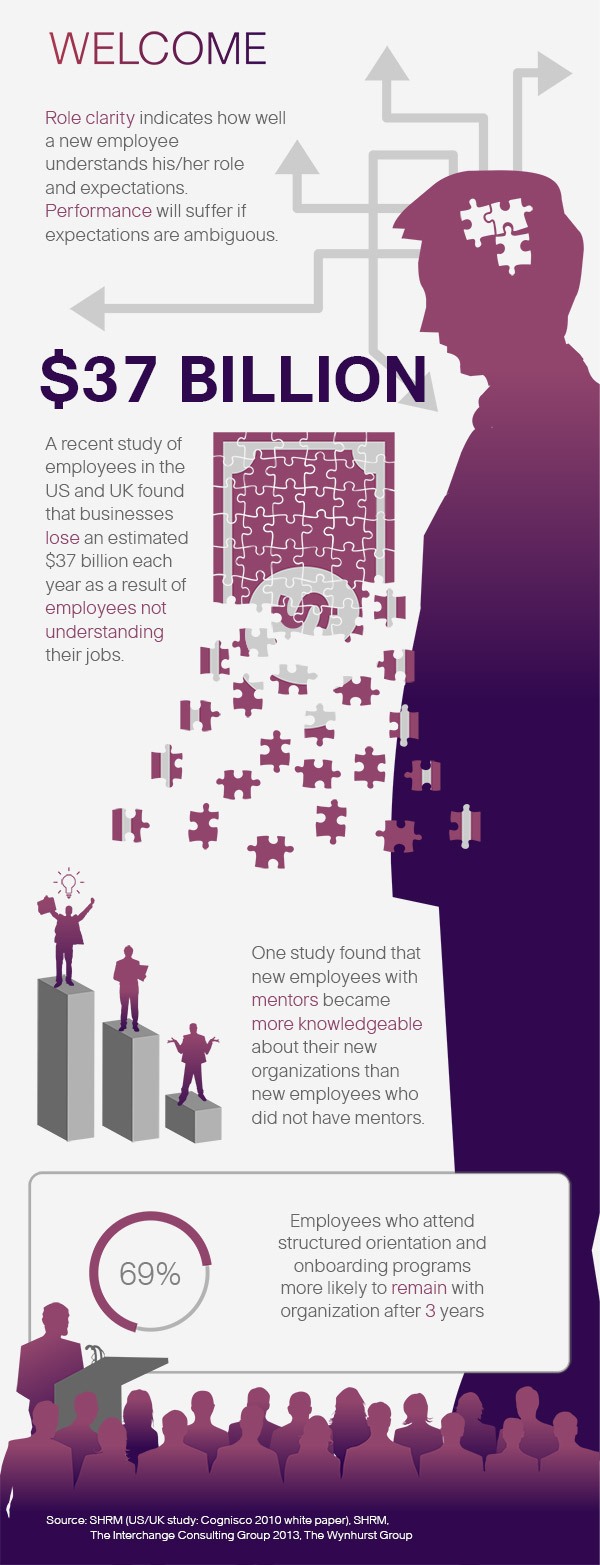 WELCOME

Role clarity indicates how well a new employee understands his/her role and expectations. Performance will suffer if expectations are ambiguous.

$37 BILLION

A recent study of employees in the US and UK found that businesses lose an estimated $37 billion each year as a result of employees not understanding their jobs.

One study found that new employees with mentors became more knowledgeable about their new organizations than new employees who did not have mentors.

69%

Employees who attend structured orientation and onboarding programs more likely to remain with organization after 3 years

Source: SHRM (US/UK study: Cognisco 2010 white paper), SHRM, The Interchange Consulting Group 2013, The Wynhurst Group