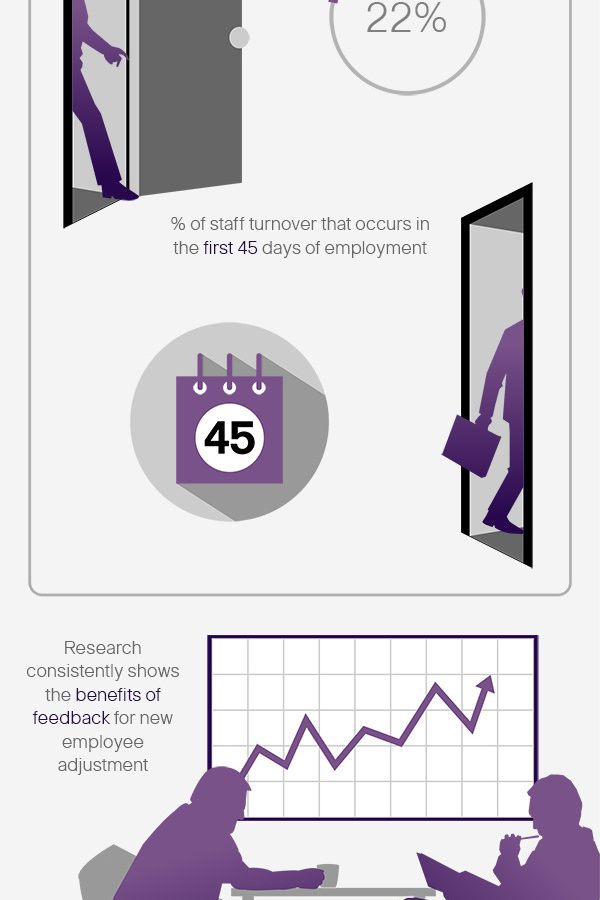 22%

% of staff turnover that occurs in the first 45 days of employment

45

Research consistently shows the benefits of feedback for new employee adjustment