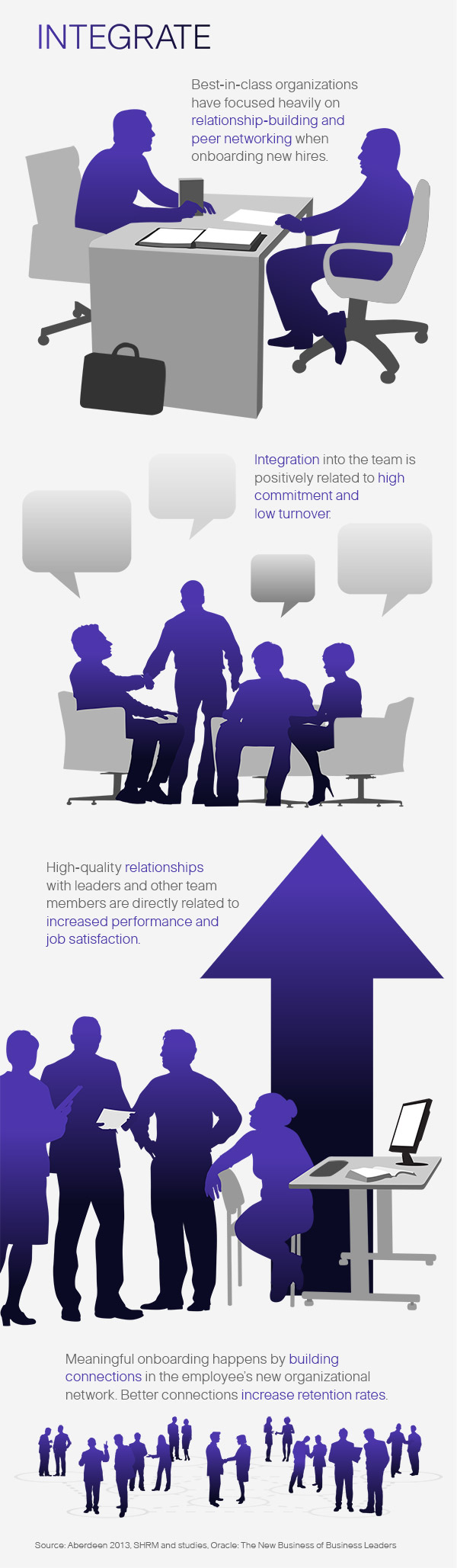 INTEGRATE

Best-in-class organizations have focused heavily on relationship-building and peer networking when onboarding new hires.

Integration into the team is positively related to high commitment and low turnover.

High-quality relationships with leaders and other team members are directly related to increased performance and job satisfaction.

Meaningful onboarding happens by building connections in the employee's new organizational network. Better connections increase retention rates.

Source: Aberdeen 2013, SHRM and studies, Oracle: The New Business of Business Leaders