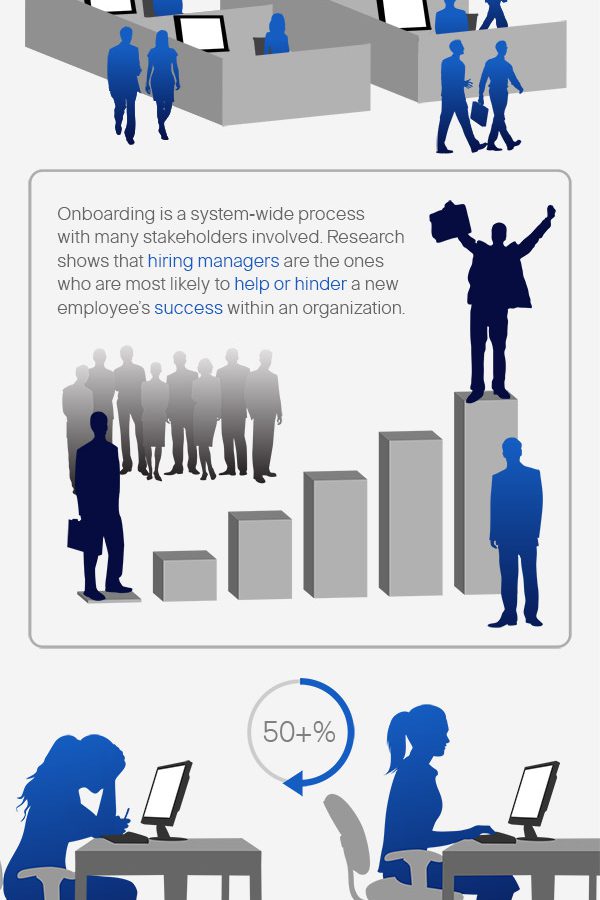 Onboarding is a system-wide process with many stakeholders involved. Research shows that hiring managers are the ones who are most likely to help or hinder a new employee's success within an organization.

50+%