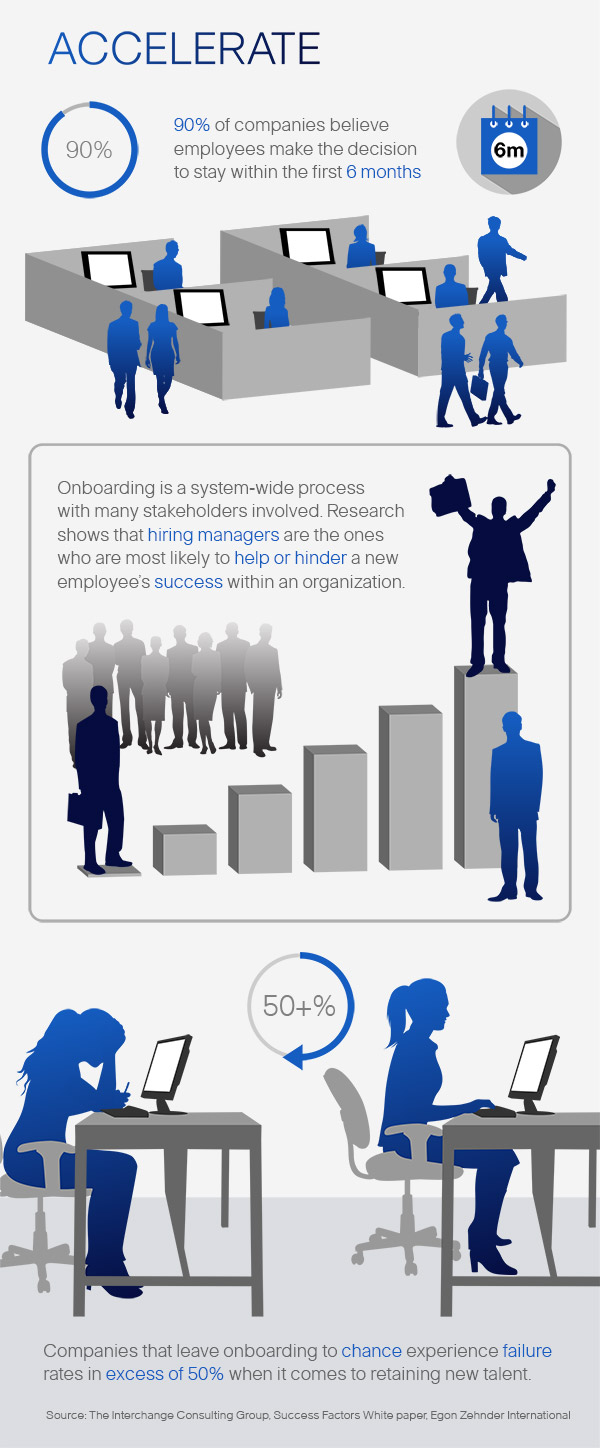 ACCELERATE

90%

90% of companies believe employees make the decision to stay within the first 6 months

6m

Onboarding is a system-wide process with many stakeholders involved. Research shows that hiring managers are the ones who are most likely to help or hinder a new employee's success within an organization.

50+%

Companies that leave onboarding to chance experience failure rates in excess of 50% when it comes to retaining new talent.

Source: The Interchange Consulting Group, Success Factors White paper, Egon Zehnder International